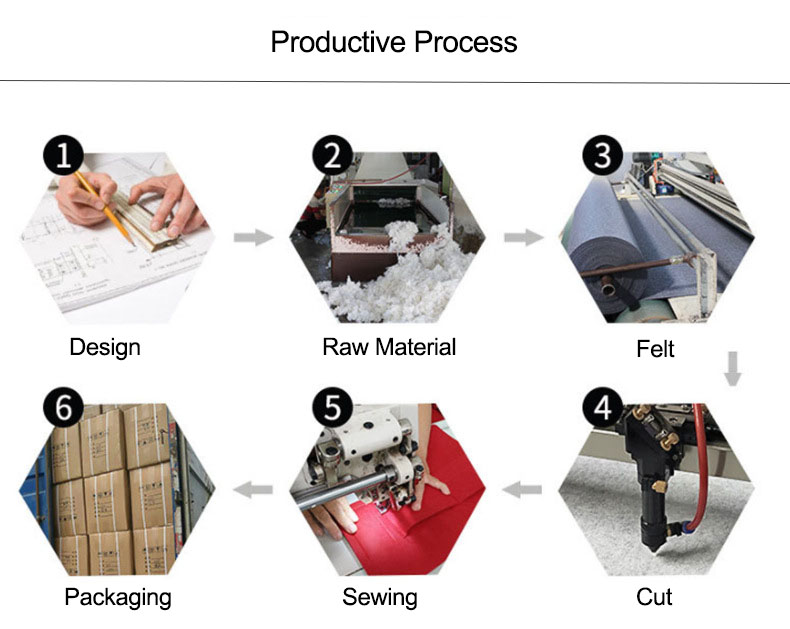 Productive Process

1
Design

2
Raw Material

3
Felt

4
Cut

5
Sewing

6
Packaging